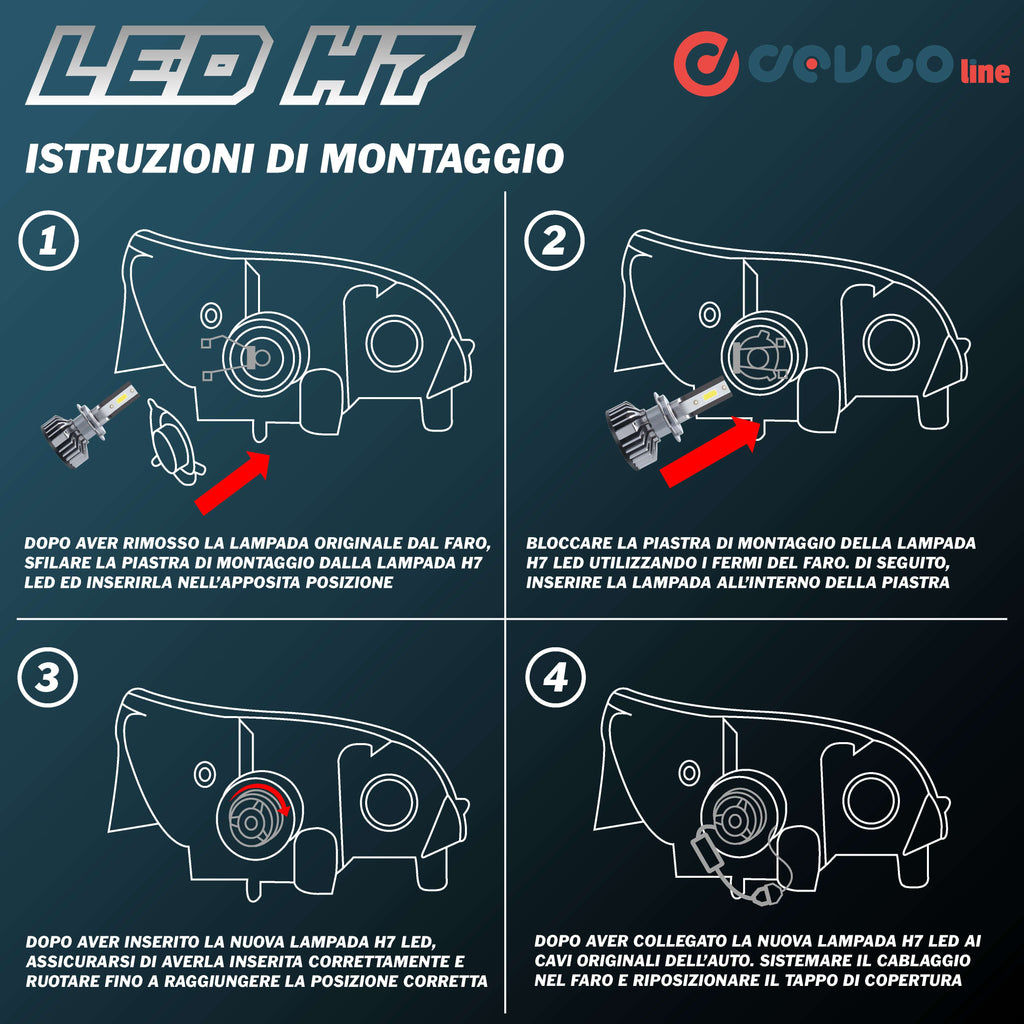 LED H7

devco line

ISTRUZIONI DI MONTAGGIO

1

DOPO AVER RIMOSSO LA LAMPADA ORIGINALE DAL FARO, SFILARE LA PIASTRA DI MONTAGGIO DALLA LAMPADA H7 LED ED INSERIRLA NELL'APPOSITA POSIZIONE

2

BLOCCARE LA PIASTRA DI MONTAGGIO DELLA LAMPADA H7 LED UTILIZZANDO I FERMI DEL FARO. DI SEGUITO, INSERIRE LA LAMPADA ALL'INTERNO DELLA PIASTRA

3

DOPO AVER INSERITO LA NUOVA LAMPADA H7 LED, ASSICURARSI DI AVERLA INSERITA CORRETTAMENTE E RUOTARE FINO A RAGGIUNGERE LA POSIZIONE CORRETTA

4

DOPO AVER COLLEGATO LA NUOVA LAMPADA H7 LED AI CAVI ORIGINALI DELL'AUTO. SISTEMARE IL CABLAGGIO NEL FARO E RIPOSIZIONARE IL TAPPO DI COPERTURA